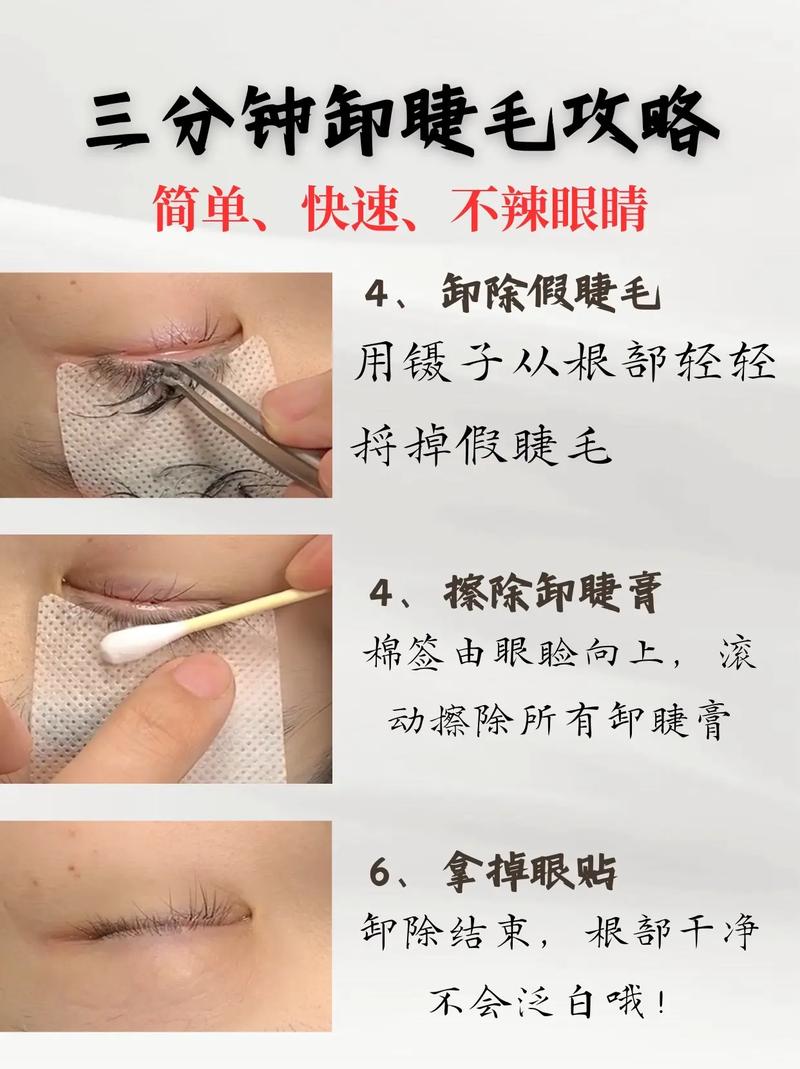 三分钟卸睫毛攻略
简单、快速、不辣眼睛

4、卸除假睫毛
用镊子从根部轻轻捋掉假睫毛

4、擦除卸睫膏
棉签由眼睑向上，滚动擦除所有卸睫膏

6、拿掉眼贴
卸除结束，根部干净不会泛白哦！