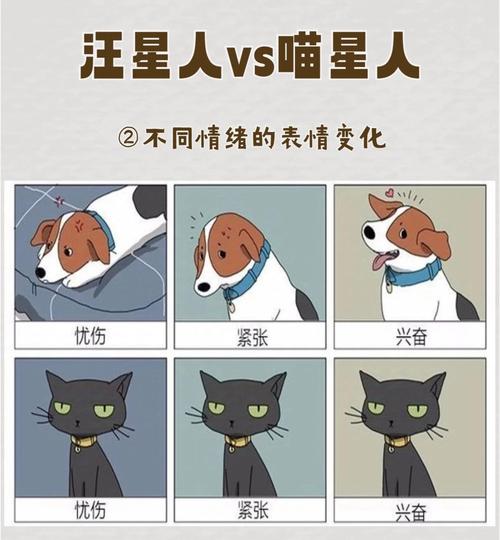 汪星人vs喵星人

② 不同情绪的表情变化

忧伤

紧张

兴奋

忧伤

紧张

兴奋